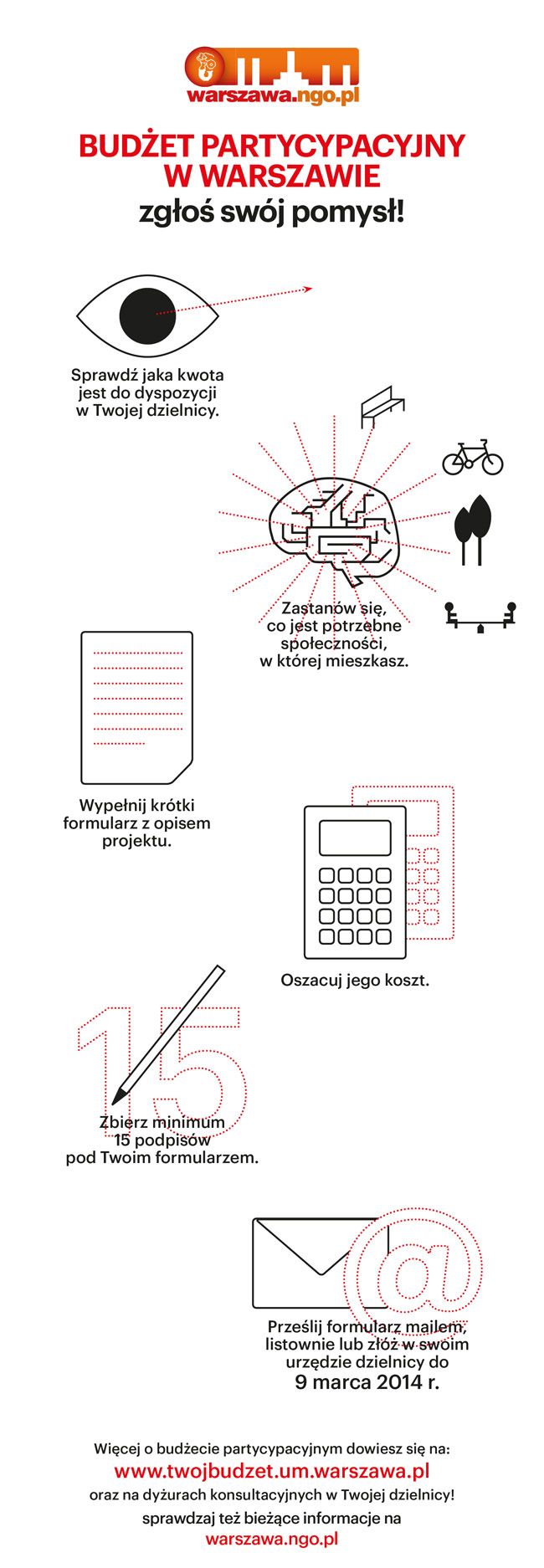 warszawa.ngo.pl

BUDŻET PARTYCYPACYJNY W WARSZAWIE
zgłoś swój pomysł!

Sprawdź jaka kwota jest do dyspozycji w Twojej dzielnicy.

Zastanów się, co jest potrzebne społeczności, w której mieszkasz.

Wypełnij krótki formularz z opisem projektu.

Oszacuj jego koszt.

15

Zbierz minimum 15 podpisów pod Twoim formularzem.

@

Prześlij formularz mailem, listownie lub złóż w swoim urzędzie dzielnicy do 9 marca 2014 r.

Więcej o budżecie partycypacyjnym dowiesz się na:
www.twojbudzet.um.warszawa.pl
oraz na dyżurach konsultacyjnych w Twojej dzielnicy!
sprawdzaj też bieżące informacje na
warszawa.ngo.pl